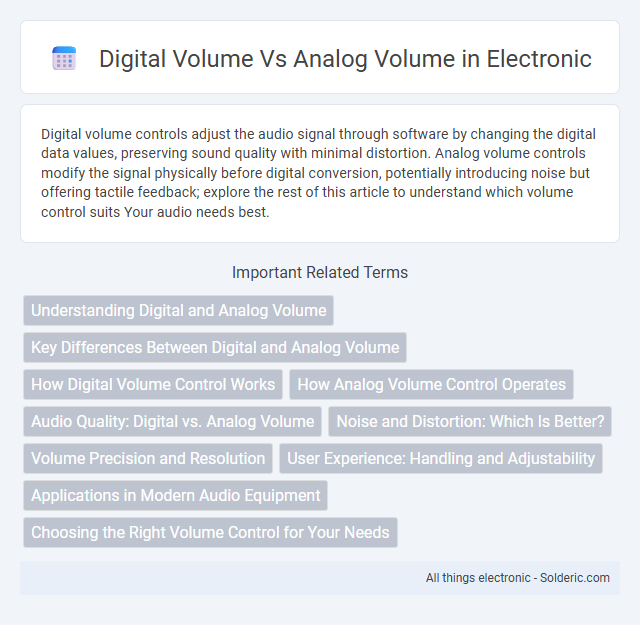 Digital Volume Vs Analog Volume in Electronic

Digital volume controls adjust the audio signal through software by changing the digital data values, preserving sound quality with minimal distortion. Analog volume controls modify the signal physically before digital conversion, potentially introducing noise but offering tactile feedback; explore the rest of this article to understand which volume control suits Your audio needs best.

Important Related Terms

Understanding Digital and Analog Volume

Key Differences Between Digital and Analog Volume

How Digital Volume Control Works

How Analog Volume Control Operates

Audio Quality: Digital vs. Analog Volume

Noise and Distortion: Which Is Better?

Volume Precision and Resolution

User Experience: Handling and Adjustability

Applications in Modern Audio Equipment

Choosing the Right Volume Control for Your Needs

All things electronic - Solderic.com