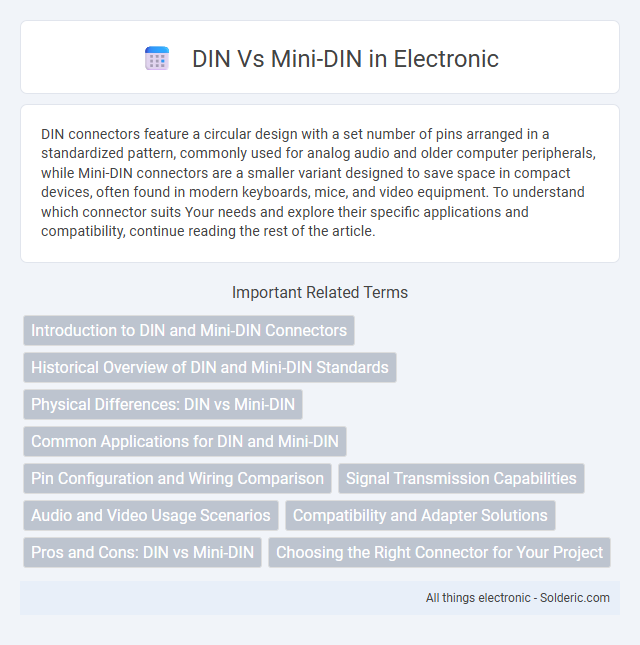 DIN Vs Mini-DIN in Electronic

DIN connectors feature a circular design with a set number of pins arranged in a standardized pattern, commonly used for analog audio and older computer peripherals, while Mini-DIN connectors are a smaller variant designed to save space in compact devices, often found in modern keyboards, mice, and video equipment. To understand which connector suits Your needs and explore their specific applications and compatibility, continue reading the rest of the article.

Important Related Terms

Introduction to DIN and Mini-DIN Connectors

Historical Overview of DIN and Mini-DIN Standards

Physical Differences: DIN vs Mini-DIN

Common Applications for DIN and Mini-DIN

Pin Configuration and Wiring Comparison

Signal Transmission Capabilities

Audio and Video Usage Scenarios

Compatibility and Adapter Solutions

Pros and Cons: DIN vs Mini-DIN

Choosing the Right Connector for Your Project

All things electronic - Solderic.com