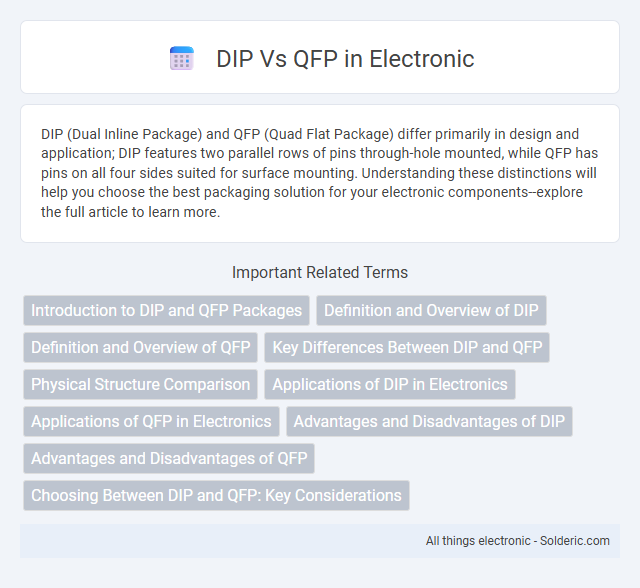 DIP Vs QFP in Electronic

DIP (Dual Inline Package) and QFP (Quad Flat Package) differ primarily in design and application; DIP features two parallel rows of pins through-hole mounted, while QFP has pins on all four sides suited for surface mounting. Understanding these distinctions will help you choose the best packaging solution for your electronic components--explore the full article to learn more.

Important Related Terms

Introduction to DIP and QFP Packages

Definition and Overview of DIP

Definition and Overview of QFP

Key Differences Between DIP and QFP

Physical Structure Comparison

Applications of DIP in Electronics

Applications of QFP in Electronics

Advantages and Disadvantages of DIP

Advantages and Disadvantages of QFP

Choosing Between DIP and QFP: Key Considerations

All things electronic - Solderic.com