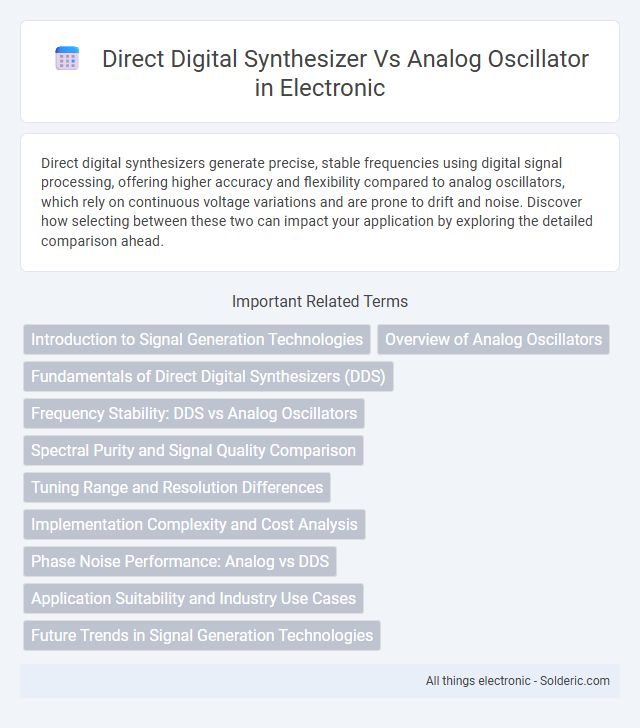 Direct Digital Synthesizer Vs Analog Oscillator in Electronic

Direct digital synthesizers generate precise, stable frequencies using digital signal processing, offering higher accuracy and flexibility compared to analog oscillators, which rely on continuous voltage variations and are prone to drift and noise. Discover how selecting between these two can impact your application by exploring the detailed comparison ahead.

Important Related Terms

Introduction to Signal Generation Technologies

Overview of Analog Oscillators

Fundamentals of Direct Digital Synthesizers (DDS)

Frequency Stability: DDS vs Analog Oscillators

Spectral Purity and Signal Quality Comparison

Tuning Range and Resolution Differences

Implementation Complexity and Cost Analysis

Phase Noise Performance: Analog vs DDS

Application Suitability and Industry Use Cases

Future Trends in Signal Generation Technologies

All things electronic - Solderic.com