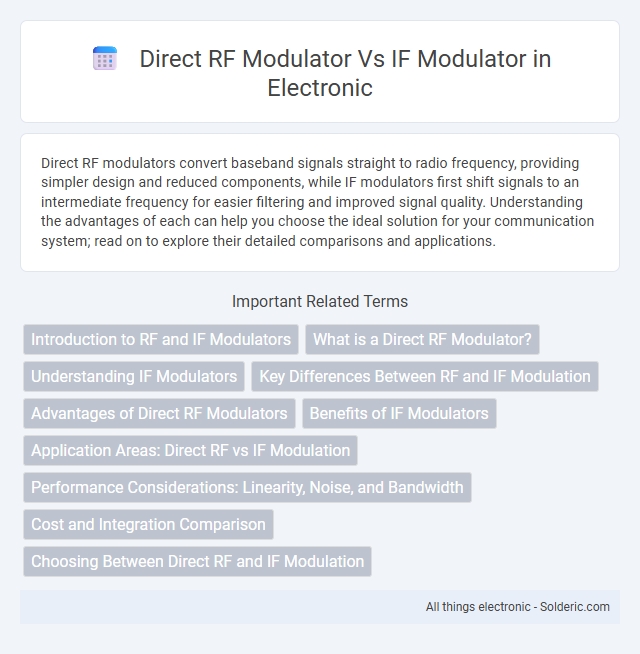 Direct RF Modulator Vs IF Modulator in Electronic

Direct RF modulators convert baseband signals straight to radio frequency, providing simpler design and reduced components, while IF modulators first shift signals to an intermediate frequency for easier filtering and improved signal quality. Understanding the advantages of each can help you choose the ideal solution for your communication system; read on to explore their detailed comparisons and applications.

Important Related Terms

Introduction to RF and IF Modulators

What is a Direct RF Modulator?

Understanding IF Modulators

Key Differences Between RF and IF Modulation

Advantages of Direct RF Modulators

Benefits of IF Modulators

Application Areas: Direct RF vs IF Modulation

Performance Considerations: Linearity, Noise, and Bandwidth

Cost and Integration Comparison

Choosing Between Direct RF and IF Modulation

All things electronic - Solderic.com