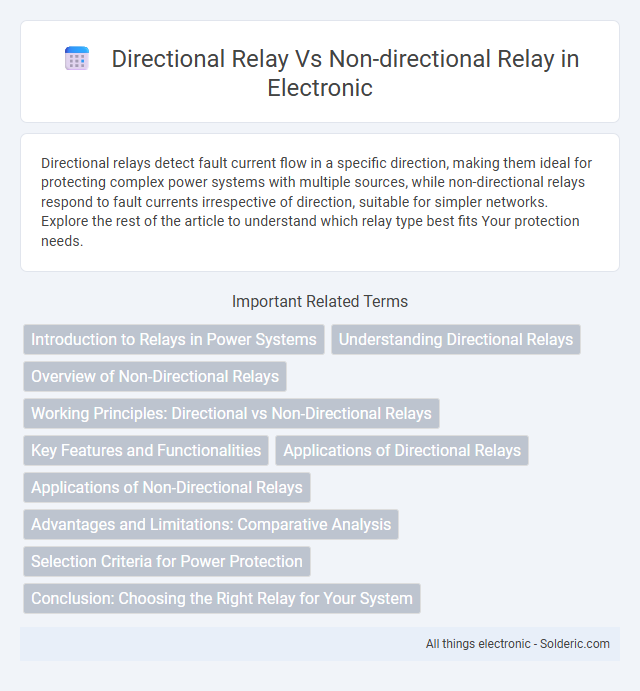 Directional Relay Vs Non-directional Relay in Electronic

Directional relays detect fault current flow in a specific direction, making them ideal for protecting complex power systems with multiple sources, while non-directional relays respond to fault currents irrespective of direction, suitable for simpler networks. Explore the rest of the article to understand which relay type best fits Your protection needs.

Important Related Terms

Introduction to Relays in Power Systems

Understanding Directional Relays

Overview of Non-Directional Relays

Working Principles: Directional vs Non-Directional Relays

Key Features and Functionalities

Applications of Directional Relays

Applications of Non-Directional Relays

Advantages and Limitations: Comparative Analysis

Selection Criteria for Power Protection

Conclusion: Choosing the Right Relay for Your System

All things electronic - Solderic.com