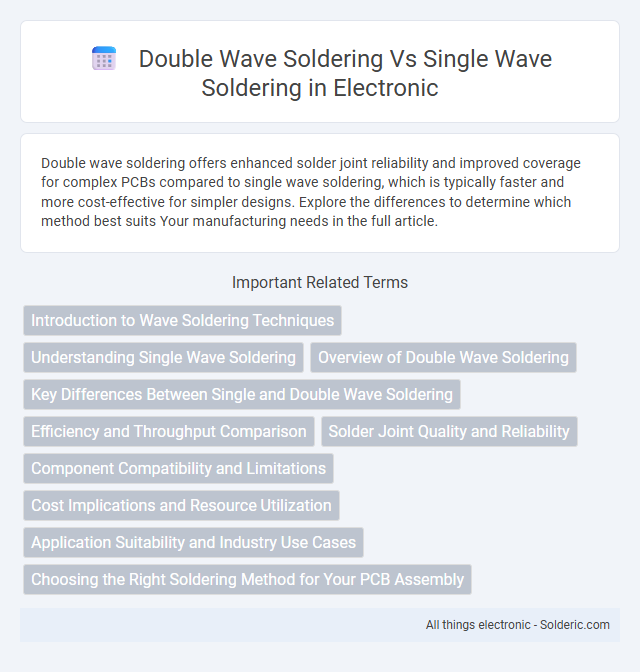 Double Wave Soldering Vs Single Wave Soldering in Electronic

Double wave soldering offers enhanced solder joint reliability and improved coverage for complex PCBs compared to single wave soldering, which is typically faster and more cost-effective for simpler designs. Explore the differences to determine which method best suits Your manufacturing needs in the full article.

Important Related Terms

Introduction to Wave Soldering Techniques

Understanding Single Wave Soldering

Overview of Double Wave Soldering

Key Differences Between Single and Double Wave Soldering

Efficiency and Throughput Comparison

Solder Joint Quality and Reliability

Component Compatibility and Limitations

Cost Implications and Resource Utilization

Application Suitability and Industry Use Cases

Choosing the Right Soldering Method for Your PCB Assembly

All things electronic - Solderic.com