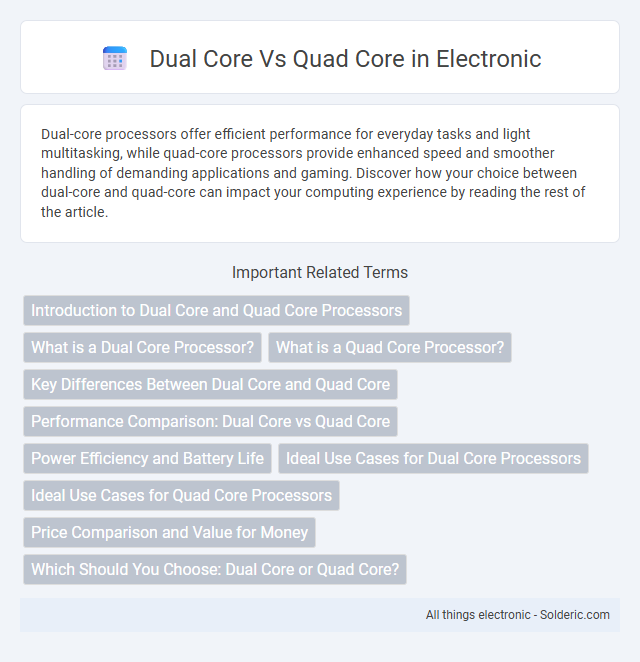 Dual Core Vs Quad Core in Electronic

Dual-core processors offer efficient performance for everyday tasks and light multitasking, while quad-core processors provide enhanced speed and smoother handling of demanding applications and gaming. Discover how your choice between dual-core and quad-core can impact your computing experience by reading the rest of the article.

Important Related Terms

Introduction to Dual Core and Quad Core Processors

What is a Dual Core Processor?

What is a Quad Core Processor?

Key Differences Between Dual Core and Quad Core

Performance Comparison: Dual Core vs Quad Core

Power Efficiency and Battery Life

Ideal Use Cases for Dual Core Processors

Ideal Use Cases for Quad Core Processors

Price Comparison and Value for Money

Which Should You Choose: Dual Core or Quad Core?

All things electronic - Solderic.com