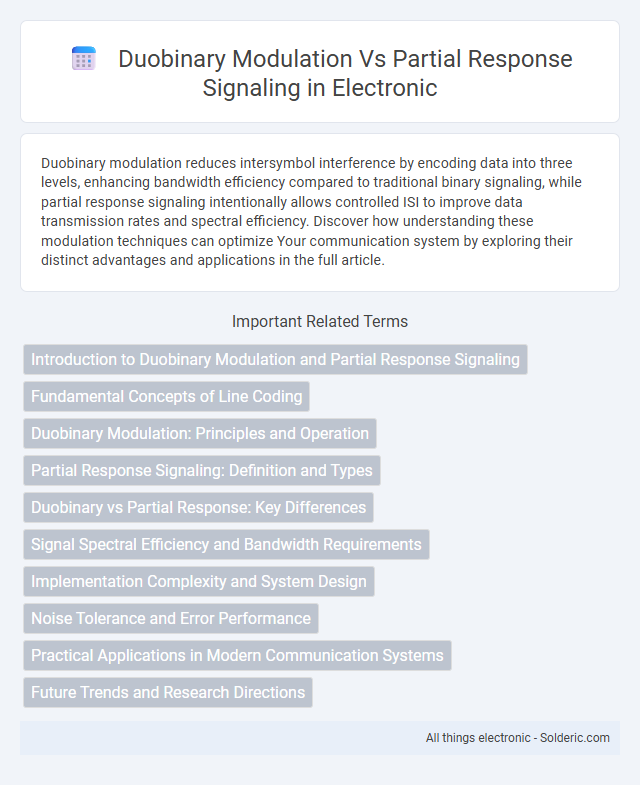 Duobinary Modulation Vs Partial Response Signaling in Electronic

Duobinary modulation reduces intersymbol interference by encoding data into three levels, enhancing bandwidth efficiency compared to traditional binary signaling, while partial response signaling intentionally allows controlled ISI to improve data transmission rates and spectral efficiency. Discover how understanding these modulation techniques can optimize Your communication system by exploring their distinct advantages and applications in the full article.

Important Related Terms

Introduction to Duobinary Modulation and Partial Response Signaling

Fundamental Concepts of Line Coding

Duobinary Modulation: Principles and Operation

Partial Response Signaling: Definition and Types

Duobinary vs Partial Response: Key Differences

Signal Spectral Efficiency and Bandwidth Requirements

Implementation Complexity and System Design

Noise Tolerance and Error Performance

Practical Applications in Modern Communication Systems

Future Trends and Research Directions

All things electronic - Solderic.com