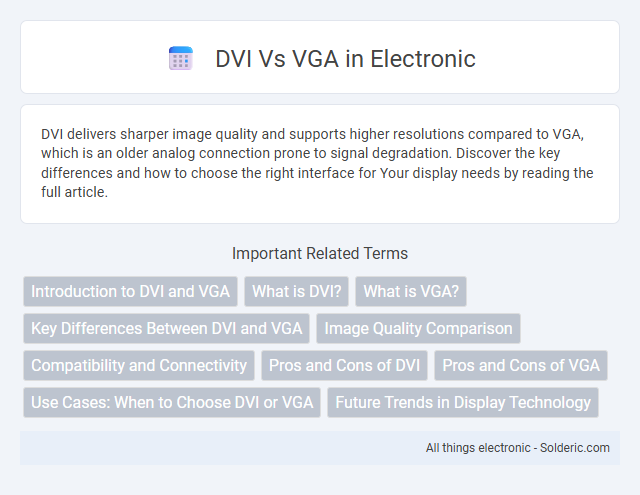 DVI Vs VGA in Electronic

DVI delivers sharper image quality and supports higher resolutions compared to VGA, which is an older analog connection prone to signal degradation. Discover the key differences and how to choose the right interface for Your display needs by reading the full article.

Important Related Terms

Introduction to DVI and VGA
What is DVI?
What is VGA?
Key Differences Between DVI and VGA
Image Quality Comparison
Compatibility and Connectivity
Pros and Cons of DVI
Pros and Cons of VGA
Use Cases: When to Choose DVI or VGA
Future Trends in Display Technology

All things electronic - Solderic.com