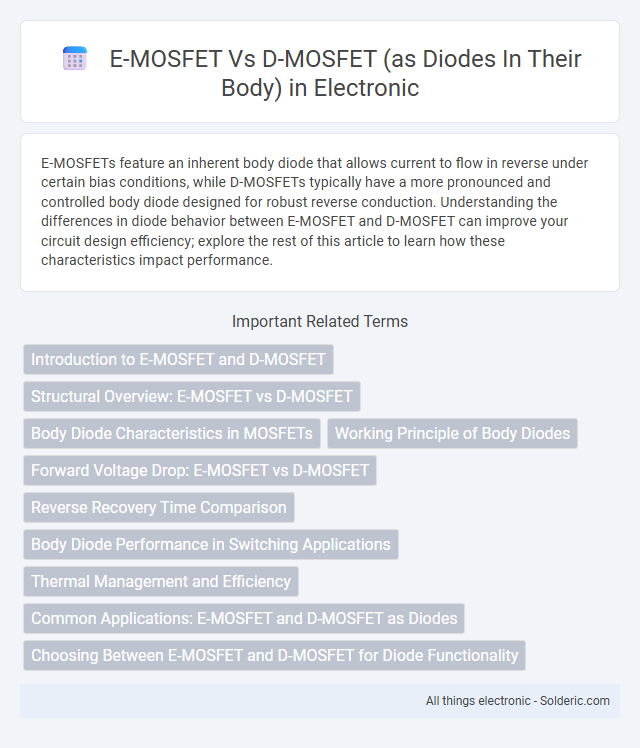 E-MOSFET Vs D-MOSFET (as Diodes In Their Body) in Electronic

E-MOSFETs feature an inherent body diode that allows current to flow in reverse under certain bias conditions, while D-MOSFETs typically have a more pronounced and controlled body diode designed for robust reverse conduction. Understanding the differences in diode behavior between E-MOSFET and D-MOSFET can improve your circuit design efficiency; explore the rest of this article to learn how these characteristics impact performance.

Important Related Terms

Introduction to E-MOSFET and D-MOSFET

Structural Overview: E-MOSFET vs D-MOSFET

Body Diode Characteristics in MOSFETs

Working Principle of Body Diodes

Forward Voltage Drop: E-MOSFET vs D-MOSFET

Reverse Recovery Time Comparison

Body Diode Performance in Switching Applications

Thermal Management and Efficiency

Common Applications: E-MOSFET and D-MOSFET as Diodes

Choosing Between E-MOSFET and D-MOSFET for Diode Functionality

All things electronic - Solderic.com