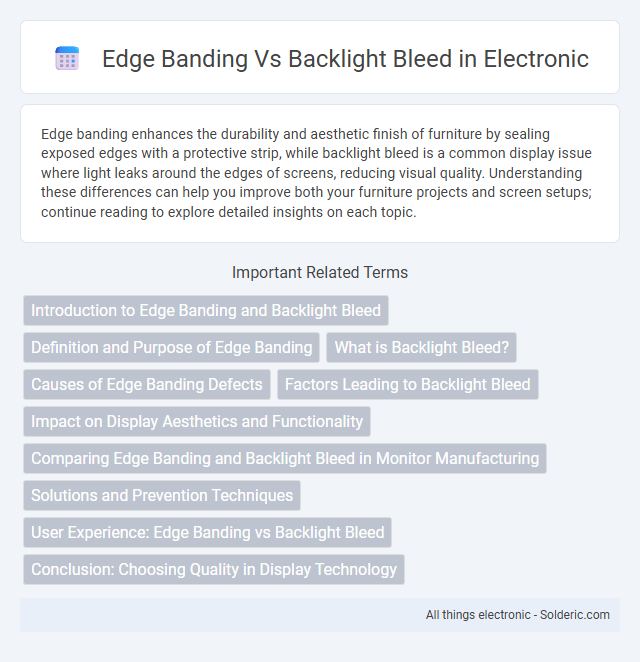 Edge Banding Vs Backlight Bleed in Electronic

Edge banding enhances the durability and aesthetic finish of furniture by sealing exposed edges with a protective strip, while backlight bleed is a common display issue where light leaks around the edges of screens, reducing visual quality. Understanding these differences can help you improve both your furniture projects and screen setups; continue reading to explore detailed insights on each topic.

Important Related Terms

Introduction to Edge Banding and Backlight Bleed

Definition and Purpose of Edge Banding

What is Backlight Bleed?

Causes of Edge Banding Defects

Factors Leading to Backlight Bleed

Impact on Display Aesthetics and Functionality

Comparing Edge Banding and Backlight Bleed in Monitor Manufacturing

Solutions and Prevention Techniques

User Experience: Edge Banding vs Backlight Bleed

Conclusion: Choosing Quality in Display Technology

All things electronic - Solderic.com