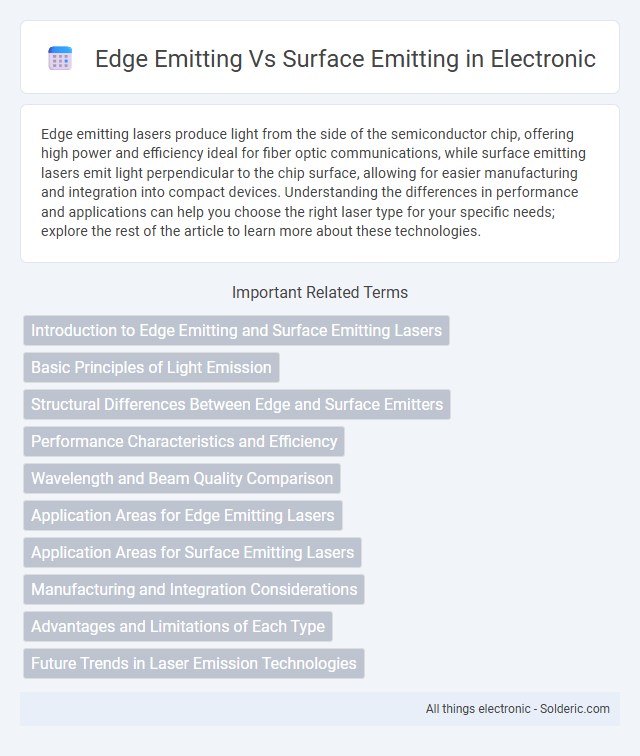 Edge Emitting Vs Surface Emitting in Electronic

Edge emitting lasers produce light from the side of the semiconductor chip, offering high power and efficiency ideal for fiber optic communications, while surface emitting lasers emit light perpendicular to the chip surface, allowing for easier manufacturing and integration into compact devices. Understanding the differences in performance and applications can help you choose the right laser type for your specific needs; explore the rest of the article to learn more about these technologies.

Important Related Terms

Introduction to Edge Emitting and Surface Emitting Lasers

Basic Principles of Light Emission

Structural Differences Between Edge and Surface Emitters

Performance Characteristics and Efficiency

Wavelength and Beam Quality Comparison

Application Areas for Edge Emitting Lasers

Application Areas for Surface Emitting Lasers

Manufacturing and Integration Considerations

Advantages and Limitations of Each Type

Future Trends in Laser Emission Technologies

All things electronic - Solderic.com