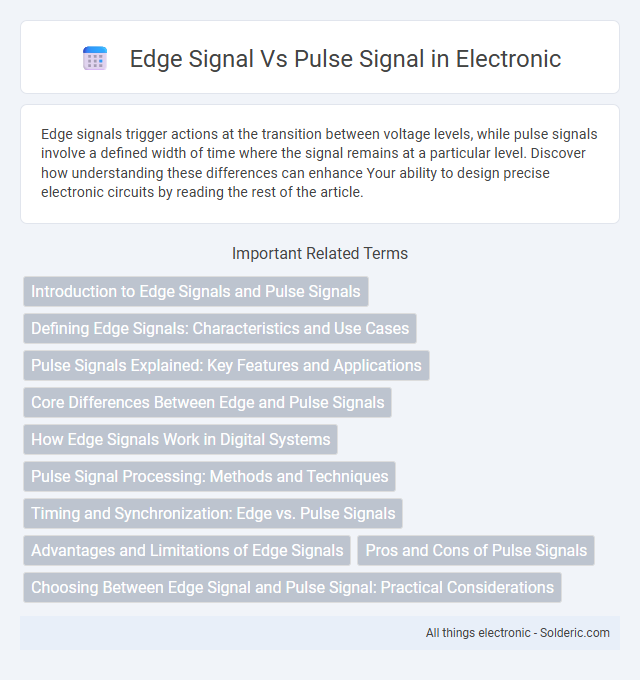 Edge Signal Vs Pulse Signal in Electronic

Edge signals trigger actions at the transition between voltage levels, while pulse signals involve a defined width of time where the signal remains at a particular level. Discover how understanding these differences can enhance Your ability to design precise electronic circuits by reading the rest of the article.

Important Related Terms

Introduction to Edge Signals and Pulse Signals

Defining Edge Signals: Characteristics and Use Cases

Pulse Signals Explained: Key Features and Applications

Core Differences Between Edge and Pulse Signals

How Edge Signals Work in Digital Systems

Pulse Signal Processing: Methods and Techniques

Timing and Synchronization: Edge vs. Pulse Signals

Advantages and Limitations of Edge Signals

Pros and Cons of Pulse Signals

Choosing Between Edge Signal and Pulse Signal: Practical Considerations

All things electronic - Solderic.com