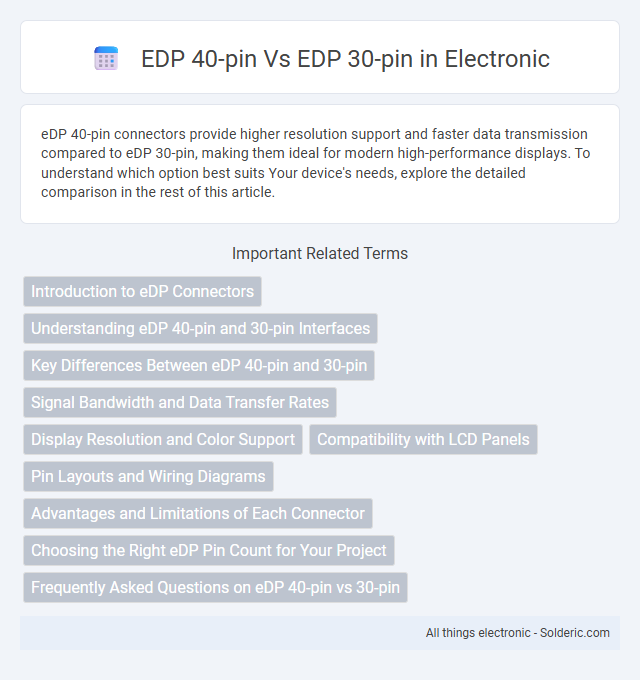 EDP 40-pin Vs EDP 30-pin in Electronic

eDP 40-pin connectors provide higher resolution support and faster data transmission compared to eDP 30-pin, making them ideal for modern high-performance displays. To understand which option best suits Your device's needs, explore the detailed comparison in the rest of this article.

Important Related Terms

Introduction to eDP Connectors

Understanding eDP 40-pin and 30-pin Interfaces

Key Differences Between eDP 40-pin and 30-pin

Signal Bandwidth and Data Transfer Rates

Display Resolution and Color Support

Compatibility with LCD Panels

Pin Layouts and Wiring Diagrams

Advantages and Limitations of Each Connector

Choosing the Right eDP Pin Count for Your Project

Frequently Asked Questions on eDP 40-pin vs 30-pin

All things electronic - Solderic.com