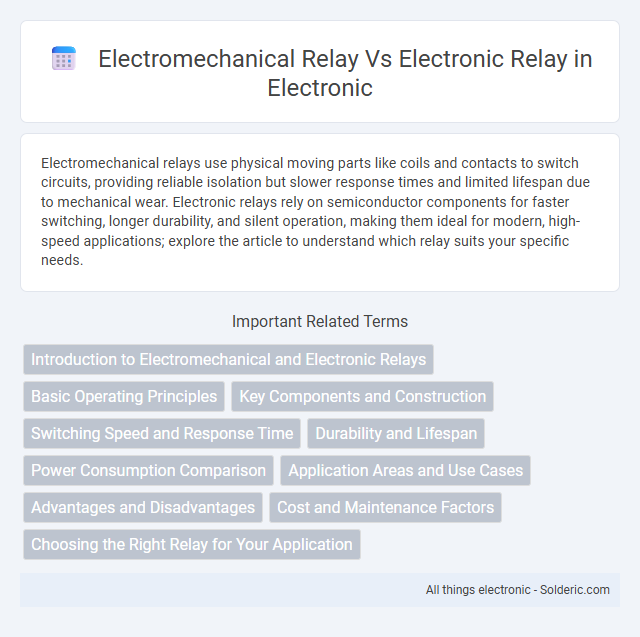 Electromechanical Relay Vs Electronic Relay in Electronic

Electromechanical relays use physical moving parts like coils and contacts to switch circuits, providing reliable isolation but slower response times and limited lifespan due to mechanical wear. Electronic relays rely on semiconductor components for faster switching, longer durability, and silent operation, making them ideal for modern, high-speed applications; explore the article to understand which relay suits your specific needs.

Important Related Terms

Introduction to Electromechanical and Electronic Relays

Basic Operating Principles

Key Components and Construction

Switching Speed and Response Time

Durability and Lifespan

Power Consumption Comparison

Application Areas and Use Cases

Advantages and Disadvantages

Cost and Maintenance Factors

Choosing the Right Relay for Your Application

All things electronic - Solderic.com