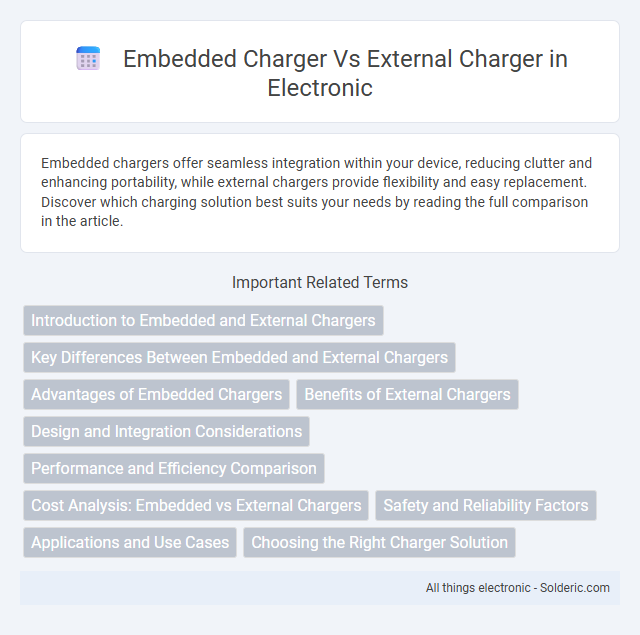 Embedded Charger Vs External Charger in Electronic

Embedded chargers offer seamless integration within your device, reducing clutter and enhancing portability, while external chargers provide flexibility and easy replacement. Discover which charging solution best suits your needs by reading the full comparison in the article.

Important Related Terms

Introduction to Embedded and External Chargers

Key Differences Between Embedded and External Chargers

Advantages of Embedded Chargers

Benefits of External Chargers

Design and Integration Considerations

Performance and Efficiency Comparison

Cost Analysis: Embedded vs External Chargers

Safety and Reliability Factors

Applications and Use Cases

Choosing the Right Charger Solution

All things electronic - Solderic.com