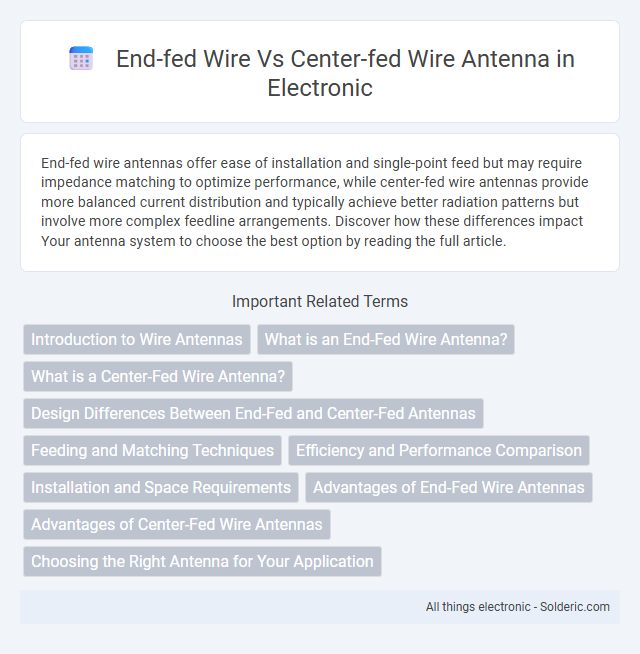 End-fed Wire Vs Center-fed Wire Antenna in Electronic

End-fed wire antennas offer ease of installation and single-point feed but may require impedance matching to optimize performance, while center-fed wire antennas provide more balanced current distribution and typically achieve better radiation patterns but involve more complex feedline arrangements. Discover how these differences impact Your antenna system to choose the best option by reading the full article.

Important Related Terms

Introduction to Wire Antennas

What is an End-Fed Wire Antenna?

What is a Center-Fed Wire Antenna?

Design Differences Between End-Fed and Center-Fed Antennas

Feeding and Matching Techniques

Efficiency and Performance Comparison

Installation and Space Requirements

Advantages of End-Fed Wire Antennas

Advantages of Center-Fed Wire Antennas

Choosing the Right Antenna for Your Application

All things electronic - Solderic.com