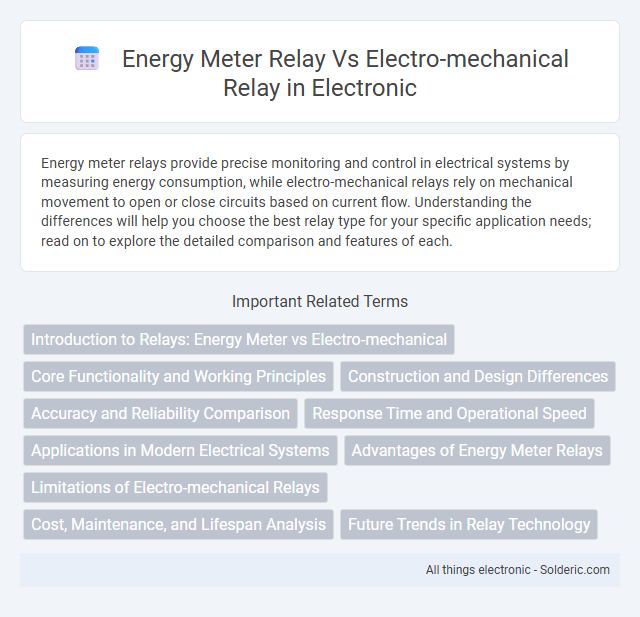 Energy Meter Relay Vs Electro-mechanical Relay in Electronic

Energy meter relays provide precise monitoring and control in electrical systems by measuring energy consumption, while electro-mechanical relays rely on mechanical movement to open or close circuits based on current flow. Understanding the differences will help you choose the best relay type for your specific application needs; read on to explore the detailed comparison and features of each.

Important Related Terms

Introduction to Relays: Energy Meter vs Electro-mechanical

Core Functionality and Working Principles

Construction and Design Differences

Accuracy and Reliability Comparison

Response Time and Operational Speed

Applications in Modern Electrical Systems

Advantages of Energy Meter Relays

Limitations of Electro-mechanical Relays

Cost, Maintenance, and Lifespan Analysis

Future Trends in Relay Technology

All things electronic - Solderic.com