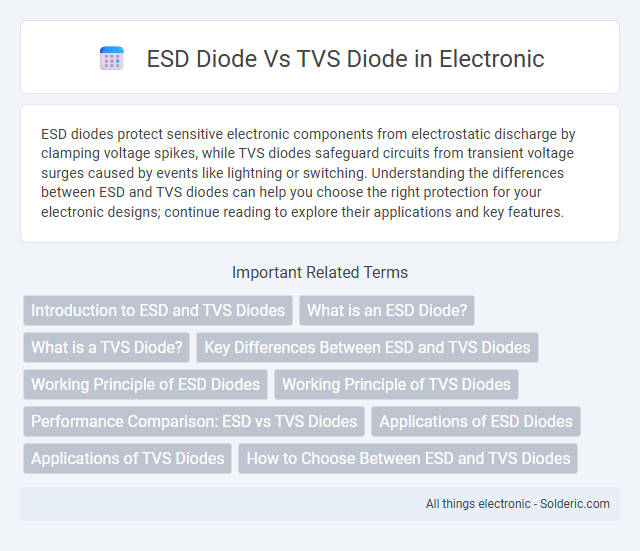 ESD Diode Vs TVS Diode in Electronic

ESD diodes protect sensitive electronic components from electrostatic discharge by clamping voltage spikes, while TVS diodes safeguard circuits from transient voltage surges caused by events like lightning or switching. Understanding the differences between ESD and TVS diodes can help you choose the right protection for your electronic designs; continue reading to explore their applications and key features.

Important Related Terms

Introduction to ESD and TVS Diodes

What is an ESD Diode?

What is a TVS Diode?

Key Differences Between ESD and TVS Diodes

Working Principle of ESD Diodes

Working Principle of TVS Diodes

Performance Comparison: ESD vs TVS Diodes

Applications of ESD Diodes

Applications of TVS Diodes

How to Choose Between ESD and TVS Diodes

All things electronic - Solderic.com