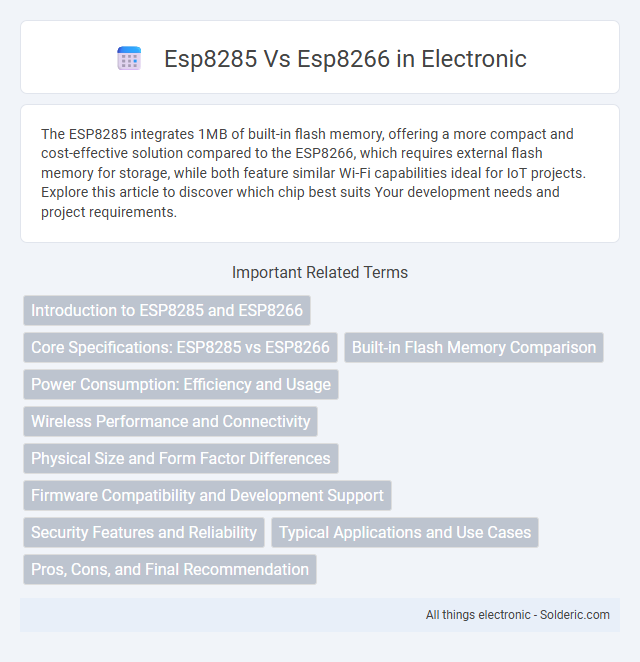 Esp8285 Vs Esp8266 in Electronic

The ESP8285 integrates 1MB of built-in flash memory, offering a more compact and cost-effective solution compared to the ESP8266, which requires external flash memory for storage, while both feature similar Wi-Fi capabilities ideal for IoT projects. Explore this article to discover which chip best suits Your development needs and project requirements.

Important Related Terms

Introduction to ESP8285 and ESP8266

Core Specifications: ESP8285 vs ESP8266

Built-in Flash Memory Comparison

Power Consumption: Efficiency and Usage

Wireless Performance and Connectivity

Physical Size and Form Factor Differences

Firmware Compatibility and Development Support

Security Features and Reliability

Typical Applications and Use Cases

Pros, Cons, and Final Recommendation

All things electronic - Solderic.com