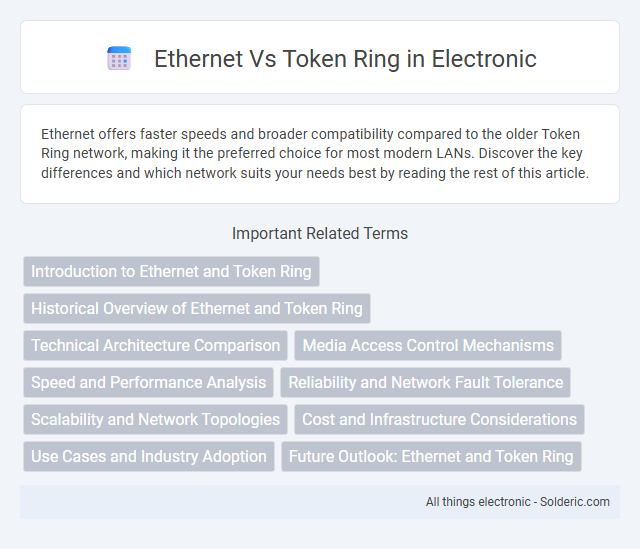 Ethernet Vs Token Ring in Electronic

Ethernet offers faster speeds and broader compatibility compared to the older Token Ring network, making it the preferred choice for most modern LANs. Discover the key differences and which network suits your needs best by reading the rest of this article.

Important Related Terms

Introduction to Ethernet and Token Ring

Historical Overview of Ethernet and Token Ring

Technical Architecture Comparison

Media Access Control Mechanisms

Speed and Performance Analysis

Reliability and Network Fault Tolerance

Scalability and Network Topologies

Cost and Infrastructure Considerations

Use Cases and Industry Adoption

Future Outlook: Ethernet and Token Ring

All things electronic - Solderic.com