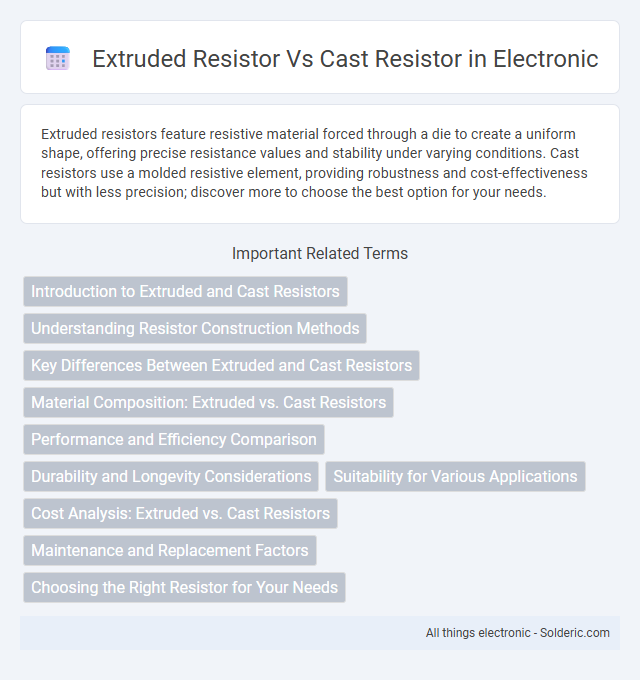 Extruded Resistor Vs Cast Resistor in Electronic

Extruded resistors feature resistive material forced through a die to create a uniform shape, offering precise resistance values and stability under varying conditions. Cast resistors use a molded resistive element, providing robustness and cost-effectiveness but with less precision; discover more to choose the best option for your needs.

Important Related Terms

Introduction to Extruded and Cast Resistors

Understanding Resistor Construction Methods

Key Differences Between Extruded and Cast Resistors

Material Composition: Extruded vs. Cast Resistors

Performance and Efficiency Comparison

Durability and Longevity Considerations

Suitability for Various Applications

Cost Analysis: Extruded vs. Cast Resistors

Maintenance and Replacement Factors

Choosing the Right Resistor for Your Needs

All things electronic - Solderic.com