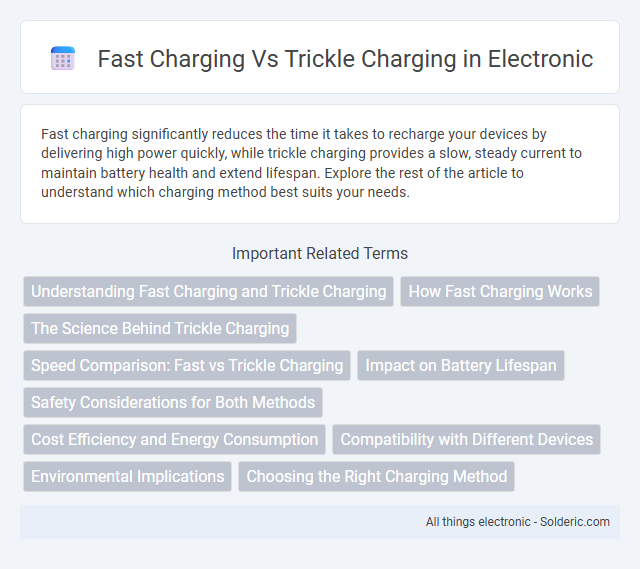 Fast Charging Vs Trickle Charging in Electronic

Fast charging significantly reduces the time it takes to recharge your devices by delivering high power quickly, while trickle charging provides a slow, steady current to maintain battery health and extend lifespan. Explore the rest of the article to understand which charging method best suits your needs.

Important Related Terms

Understanding Fast Charging and Trickle Charging

How Fast Charging Works

The Science Behind Trickle Charging

Speed Comparison: Fast vs Trickle Charging

Impact on Battery Lifespan

Safety Considerations for Both Methods

Cost Efficiency and Energy Consumption

Compatibility with Different Devices

Environmental Implications

Choosing the Right Charging Method

All things electronic - Solderic.com