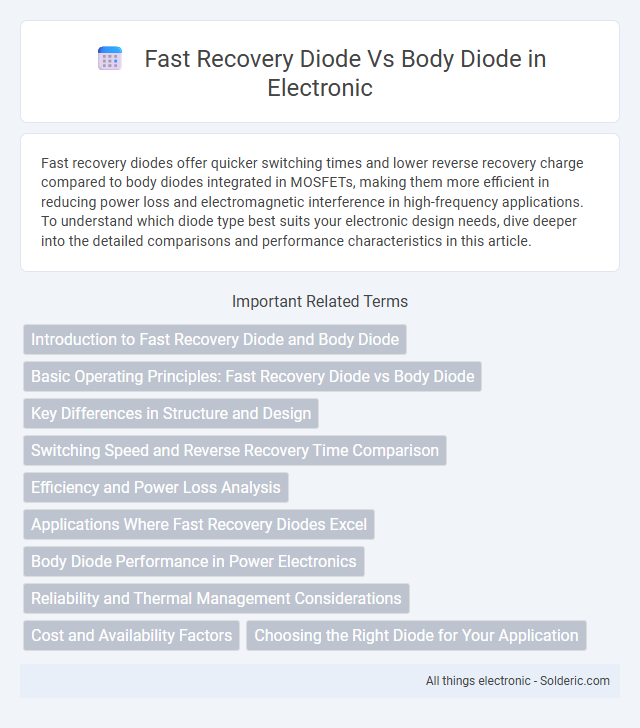 Fast Recovery Diode Vs Body Diode in Electronic

Fast recovery diodes offer quicker switching times and lower reverse recovery charge compared to body diodes integrated in MOSFETs, making them more efficient in reducing power loss and electromagnetic interference in high-frequency applications. To understand which diode type best suits your electronic design needs, dive deeper into the detailed comparisons and performance characteristics in this article.

Important Related Terms

Introduction to Fast Recovery Diode and Body Diode

Basic Operating Principles: Fast Recovery Diode vs Body Diode

Key Differences in Structure and Design

Switching Speed and Reverse Recovery Time Comparison

Efficiency and Power Loss Analysis

Applications Where Fast Recovery Diodes Excel

Body Diode Performance in Power Electronics

Reliability and Thermal Management Considerations

Cost and Availability Factors

Choosing the Right Diode for Your Application

All things electronic - Solderic.com