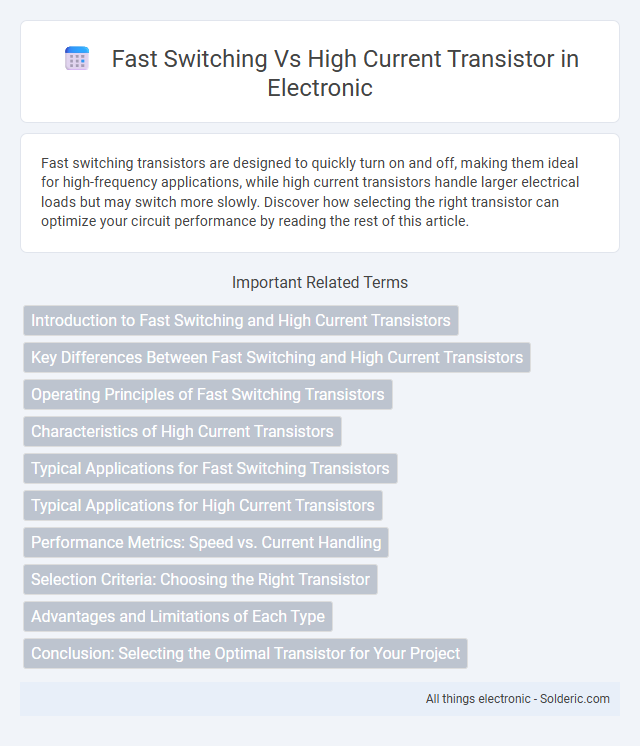 Fast Switching Vs High Current Transistor in Electronic

Fast switching transistors are designed to quickly turn on and off, making them ideal for high-frequency applications, while high current transistors handle larger electrical loads but may switch more slowly. Discover how selecting the right transistor can optimize your circuit performance by reading the rest of this article.

Important Related Terms

Introduction to Fast Switching and High Current Transistors

Key Differences Between Fast Switching and High Current Transistors

Operating Principles of Fast Switching Transistors

Characteristics of High Current Transistors

Typical Applications for Fast Switching Transistors

Typical Applications for High Current Transistors

Performance Metrics: Speed vs. Current Handling

Selection Criteria: Choosing the Right Transistor

Advantages and Limitations of Each Type

Conclusion: Selecting the Optimal Transistor for Your Project

All things electronic - Solderic.com