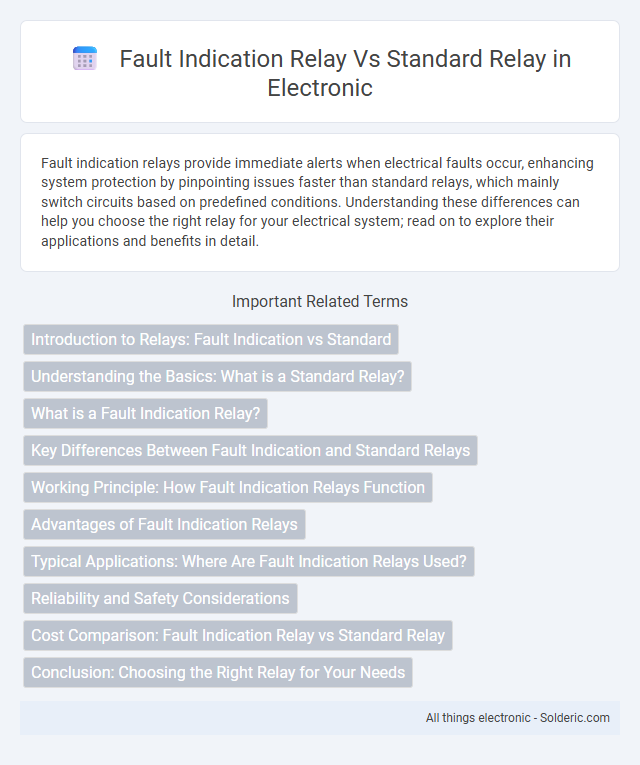 Fault Indication Relay Vs Standard Relay in Electronic

Fault indication relays provide immediate alerts when electrical faults occur, enhancing system protection by pinpointing issues faster than standard relays, which mainly switch circuits based on predefined conditions. Understanding these differences can help you choose the right relay for your electrical system; read on to explore their applications and benefits in detail.

Important Related Terms

Introduction to Relays: Fault Indication vs Standard

Understanding the Basics: What is a Standard Relay?

What is a Fault Indication Relay?

Key Differences Between Fault Indication and Standard Relays

Working Principle: How Fault Indication Relays Function

Advantages of Fault Indication Relays

Typical Applications: Where Are Fault Indication Relays Used?

Reliability and Safety Considerations

Cost Comparison: Fault Indication Relay vs Standard Relay

Conclusion: Choosing the Right Relay for Your Needs

All things electronic - Solderic.com