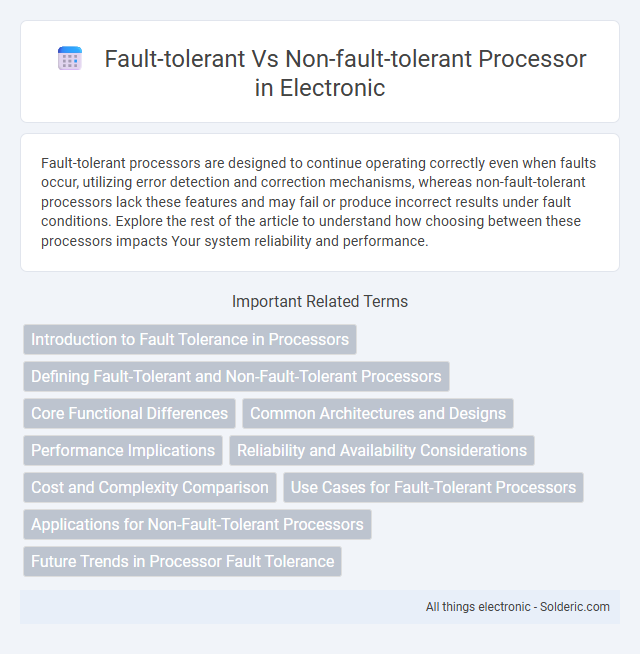 Fault-tolerant Vs Non-fault-tolerant Processor in Electronic

Fault-tolerant processors are designed to continue operating correctly even when faults occur, utilizing error detection and correction mechanisms, whereas non-fault-tolerant processors lack these features and may fail or produce incorrect results under fault conditions. Explore the rest of the article to understand how choosing between these processors impacts Your system reliability and performance.

Important Related Terms

Introduction to Fault Tolerance in Processors

Defining Fault-Tolerant and Non-Fault-Tolerant Processors

Core Functional Differences

Common Architectures and Designs

Performance Implications

Reliability and Availability Considerations

Cost and Complexity Comparison

Use Cases for Fault-Tolerant Processors

Applications for Non-Fault-Tolerant Processors

Future Trends in Processor Fault Tolerance

All things electronic - Solderic.com