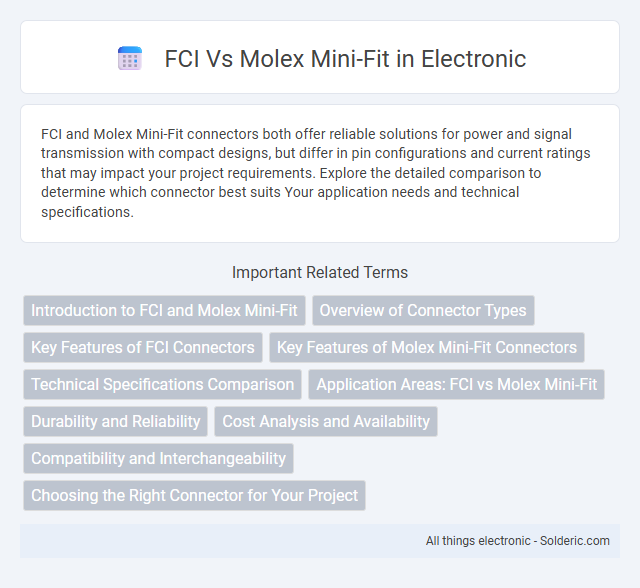 FCI Vs Molex Mini-Fit in Electronic

FCI and Molex Mini-Fit connectors both offer reliable solutions for power and signal transmission with compact designs, but differ in pin configurations and current ratings that may impact your project requirements. Explore the detailed comparison to determine which connector best suits Your application needs and technical specifications.

Important Related Terms

Introduction to FCI and Molex Mini-Fit
Overview of Connector Types
Key Features of FCI Connectors
Key Features of Molex Mini-Fit Connectors
Technical Specifications Comparison
Application Areas: FCI vs Molex Mini-Fit
Durability and Reliability
Cost Analysis and Availability
Compatibility and Interchangeability
Choosing the Right Connector for Your Project

All things electronic - Solderic.com