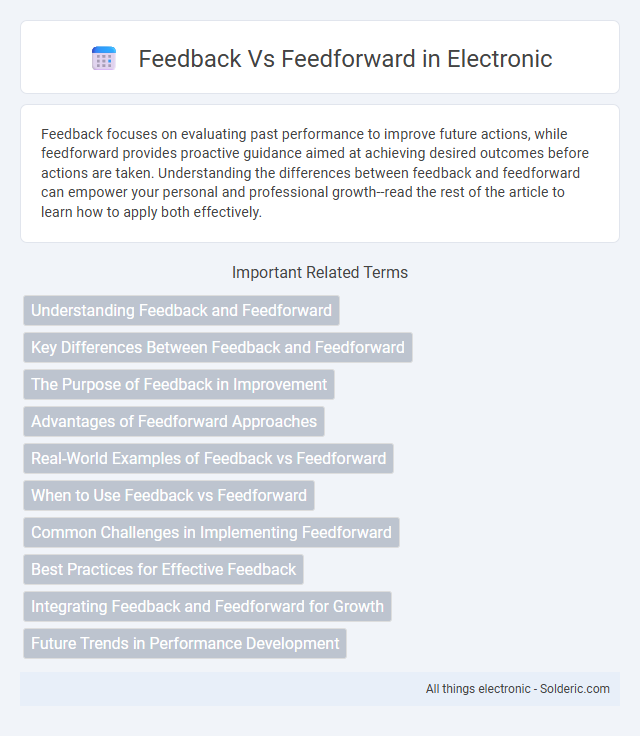 Feedback Vs Feedforward in Electronic

Feedback focuses on evaluating past performance to improve future actions, while feedforward provides proactive guidance aimed at achieving desired outcomes before actions are taken. Understanding the differences between feedback and feedforward can empower your personal and professional growth--read the rest of the article to learn how to apply both effectively.

Important Related Terms

Understanding Feedback and Feedforward

Key Differences Between Feedback and Feedforward

The Purpose of Feedback in Improvement

Advantages of Feedforward Approaches

Real-World Examples of Feedback vs Feedforward

When to Use Feedback vs Feedforward

Common Challenges in Implementing Feedforward

Best Practices for Effective Feedback

Integrating Feedback and Feedforward for Growth

Future Trends in Performance Development

All things electronic - Solderic.com