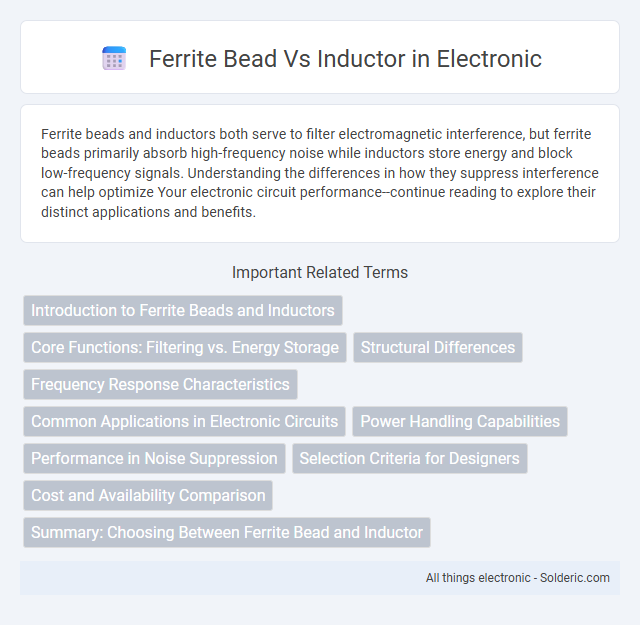 Ferrite Bead Vs Inductor in Electronic

Ferrite beads and inductors both serve to filter electromagnetic interference, but ferrite beads primarily absorb high-frequency noise while inductors store energy and block low-frequency signals. Understanding the differences in how they suppress interference can help optimize Your electronic circuit performance--continue reading to explore their distinct applications and benefits.

Important Related Terms

Introduction to Ferrite Beads and Inductors

Core Functions: Filtering vs. Energy Storage

Structural Differences

Frequency Response Characteristics

Common Applications in Electronic Circuits

Power Handling Capabilities

Performance in Noise Suppression

Selection Criteria for Designers

Cost and Availability Comparison

Summary: Choosing Between Ferrite Bead and Inductor

All things electronic - Solderic.com