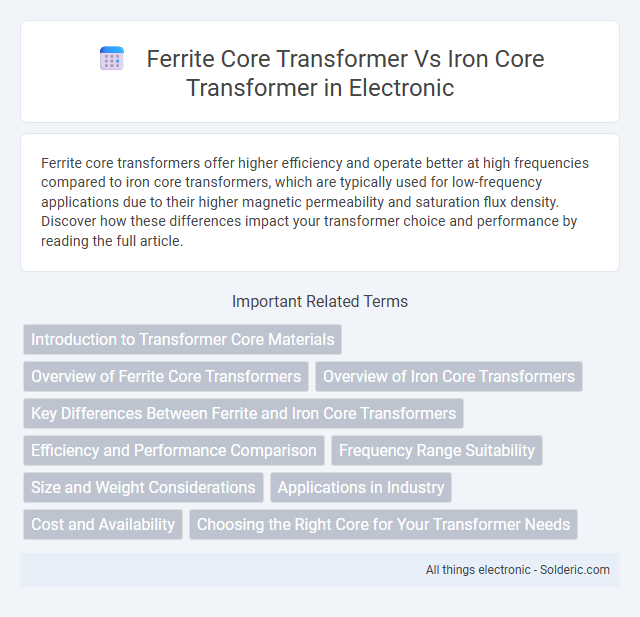 Ferrite Core Transformer Vs Iron Core Transformer in Electronic

Ferrite core transformers offer higher efficiency and operate better at high frequencies compared to iron core transformers, which are typically used for low-frequency applications due to their higher magnetic permeability and saturation flux density. Discover how these differences impact your transformer choice and performance by reading the full article.

Important Related Terms

Introduction to Transformer Core Materials

Overview of Ferrite Core Transformers

Overview of Iron Core Transformers

Key Differences Between Ferrite and Iron Core Transformers

Efficiency and Performance Comparison

Frequency Range Suitability

Size and Weight Considerations

Applications in Industry

Cost and Availability

Choosing the Right Core for Your Transformer Needs

All things electronic - Solderic.com