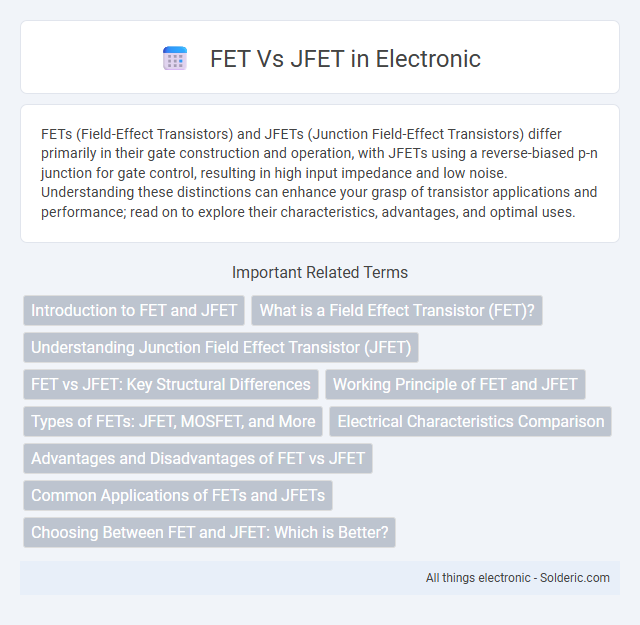 FET Vs JFET in Electronic

FETs (Field-Effect Transistors) and JFETs (Junction Field-Effect Transistors) differ primarily in their gate construction and operation, with JFETs using a reverse-biased p-n junction for gate control, resulting in high input impedance and low noise. Understanding these distinctions can enhance your grasp of transistor applications and performance; read on to explore their characteristics, advantages, and optimal uses.

Important Related Terms

Introduction to FET and JFET

What is a Field Effect Transistor (FET)?

Understanding Junction Field Effect Transistor (JFET)

FET vs JFET: Key Structural Differences

Working Principle of FET and JFET

Types of FETs: JFET, MOSFET, and More

Electrical Characteristics Comparison

Advantages and Disadvantages of FET vs JFET

Common Applications of FETs and JFETs

Choosing Between FET and JFET: Which is Better?

All things electronic - Solderic.com