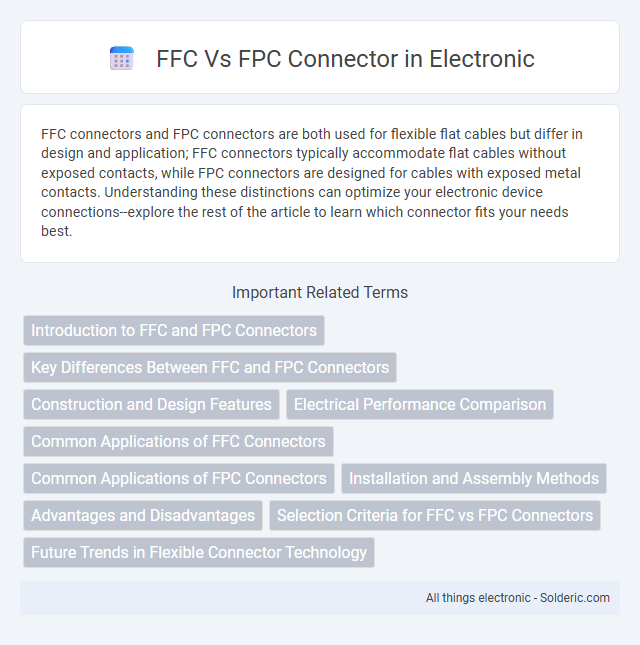 FFC Vs FPC Connector in Electronic

FFC connectors and FPC connectors are both used for flexible flat cables but differ in design and application; FFC connectors typically accommodate flat cables without exposed contacts, while FPC connectors are designed for cables with exposed metal contacts. Understanding these distinctions can optimize your electronic device connections--explore the rest of the article to learn which connector fits your needs best.

Important Related Terms

Introduction to FFC and FPC Connectors

Key Differences Between FFC and FPC Connectors

Construction and Design Features

Electrical Performance Comparison

Common Applications of FFC Connectors

Common Applications of FPC Connectors

Installation and Assembly Methods

Advantages and Disadvantages

Selection Criteria for FFC vs FPC Connectors

Future Trends in Flexible Connector Technology

All things electronic - Solderic.com