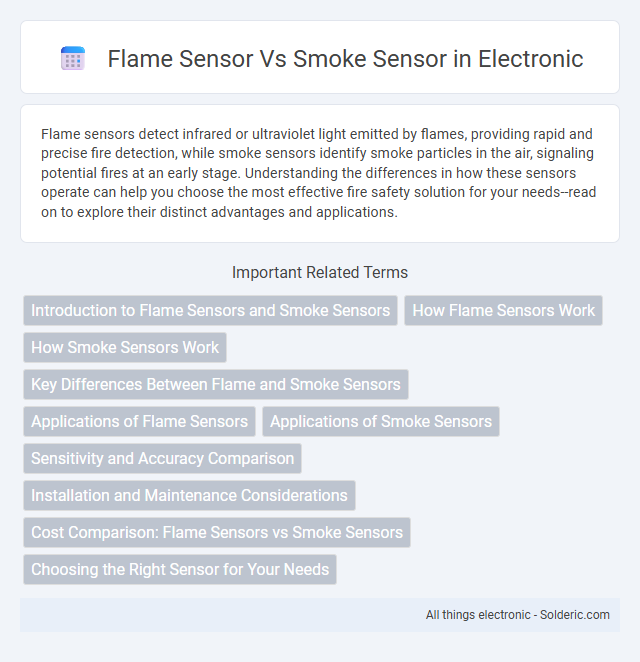 Flame Sensor Vs Smoke Sensor in Electronic

Flame sensors detect infrared or ultraviolet light emitted by flames, providing rapid and precise fire detection, while smoke sensors identify smoke particles in the air, signaling potential fires at an early stage. Understanding the differences in how these sensors operate can help you choose the most effective fire safety solution for your needs--read on to explore their distinct advantages and applications.

Important Related Terms

Introduction to Flame Sensors and Smoke Sensors

How Flame Sensors Work

How Smoke Sensors Work

Key Differences Between Flame and Smoke Sensors

Applications of Flame Sensors

Applications of Smoke Sensors

Sensitivity and Accuracy Comparison

Installation and Maintenance Considerations

Cost Comparison: Flame Sensors vs Smoke Sensors

Choosing the Right Sensor for Your Needs

All things electronic - Solderic.com