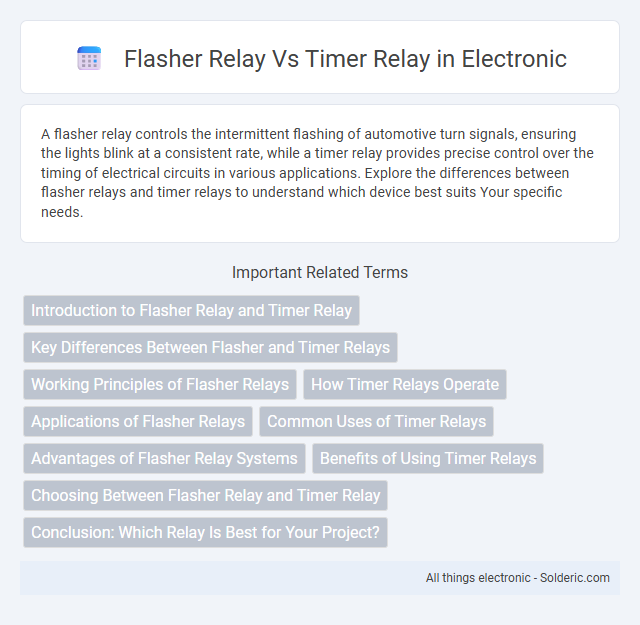 Flasher Relay Vs Timer Relay in Electronic

A flasher relay controls the intermittent flashing of automotive turn signals, ensuring the lights blink at a consistent rate, while a timer relay provides precise control over the timing of electrical circuits in various applications. Explore the differences between flasher relays and timer relays to understand which device best suits Your specific needs.

Important Related Terms

Introduction to Flasher Relay and Timer Relay

Key Differences Between Flasher and Timer Relays

Working Principles of Flasher Relays

How Timer Relays Operate

Applications of Flasher Relays

Common Uses of Timer Relays

Advantages of Flasher Relay Systems

Benefits of Using Timer Relays

Choosing Between Flasher Relay and Timer Relay

Conclusion: Which Relay Is Best for Your Project?

All things electronic - Solderic.com