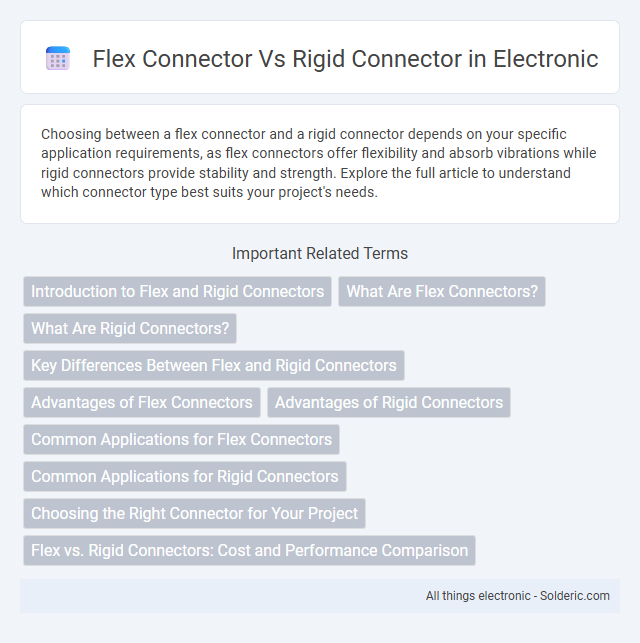 Flex Connector Vs Rigid Connector in Electronic

Choosing between a flex connector and a rigid connector depends on your specific application requirements, as flex connectors offer flexibility and absorb vibrations while rigid connectors provide stability and strength. Explore the full article to understand which connector type best suits your project's needs.

Important Related Terms

Introduction to Flex and Rigid Connectors

What Are Flex Connectors?

What Are Rigid Connectors?

Key Differences Between Flex and Rigid Connectors

Advantages of Flex Connectors

Advantages of Rigid Connectors

Common Applications for Flex Connectors

Common Applications for Rigid Connectors

Choosing the Right Connector for Your Project

Flex vs. Rigid Connectors: Cost and Performance Comparison

All things electronic - Solderic.com