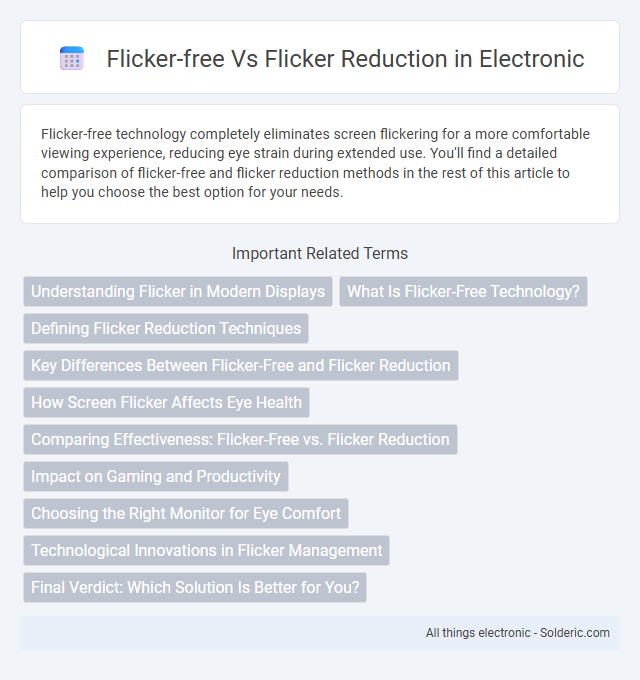 Flicker-free Vs Flicker Reduction in Electronic

Flicker-free technology completely eliminates screen flickering for a more comfortable viewing experience, reducing eye strain during extended use. You'll find a detailed comparison of flicker-free and flicker reduction methods in the rest of this article to help you choose the best option for your needs.

Important Related Terms

Understanding Flicker in Modern Displays

What Is Flicker-Free Technology?

Defining Flicker Reduction Techniques

Key Differences Between Flicker-Free and Flicker Reduction

How Screen Flicker Affects Eye Health

Comparing Effectiveness: Flicker-Free vs. Flicker Reduction

Impact on Gaming and Productivity

Choosing the Right Monitor for Eye Comfort

Technological Innovations in Flicker Management

Final Verdict: Which Solution Is Better for You?

All things electronic - Solderic.com