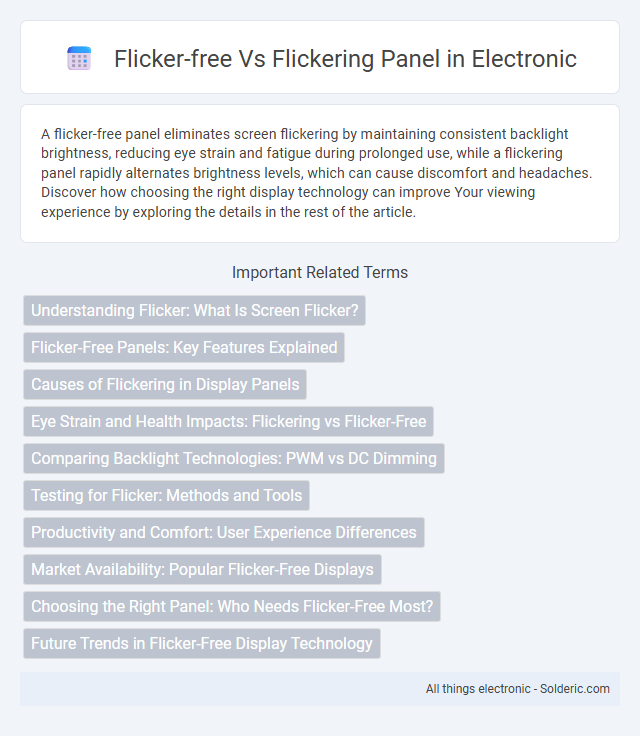 Flicker-free Vs Flickering Panel in Electronic

A flicker-free panel eliminates screen flickering by maintaining consistent backlight brightness, reducing eye strain and fatigue during prolonged use, while a flickering panel rapidly alternates brightness levels, which can cause discomfort and headaches. Discover how choosing the right display technology can improve Your viewing experience by exploring the details in the rest of the article.

Important Related Terms

Understanding Flicker: What Is Screen Flicker?

Flicker-Free Panels: Key Features Explained

Causes of Flickering in Display Panels

Eye Strain and Health Impacts: Flickering vs Flicker-Free

Comparing Backlight Technologies: PWM vs DC Dimming

Testing for Flicker: Methods and Tools

Productivity and Comfort: User Experience Differences

Market Availability: Popular Flicker-Free Displays

Choosing the Right Panel: Who Needs Flicker-Free Most?

Future Trends in Flicker-Free Display Technology

All things electronic - Solderic.com