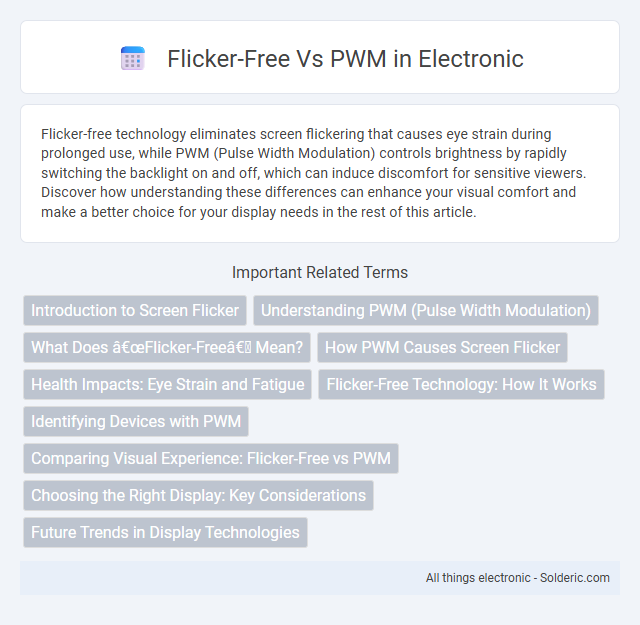 Flicker-Free Vs PWM in Electronic

Flicker-free technology eliminates screen flickering that causes eye strain during prolonged use, while PWM (Pulse Width Modulation) controls brightness by rapidly switching the backlight on and off, which can induce discomfort for sensitive viewers. Discover how understanding these differences can enhance your visual comfort and make a better choice for your display needs in the rest of this article.

Important Related Terms

Introduction to Screen Flicker

Understanding PWM (Pulse Width Modulation)

What Does â€œFlicker-Freeâ€ Mean?

How PWM Causes Screen Flicker

Health Impacts: Eye Strain and Fatigue

Flicker-Free Technology: How It Works

Identifying Devices with PWM

Comparing Visual Experience: Flicker-Free vs PWM

Choosing the Right Display: Key Considerations

Future Trends in Display Technologies

All things electronic - Solderic.com