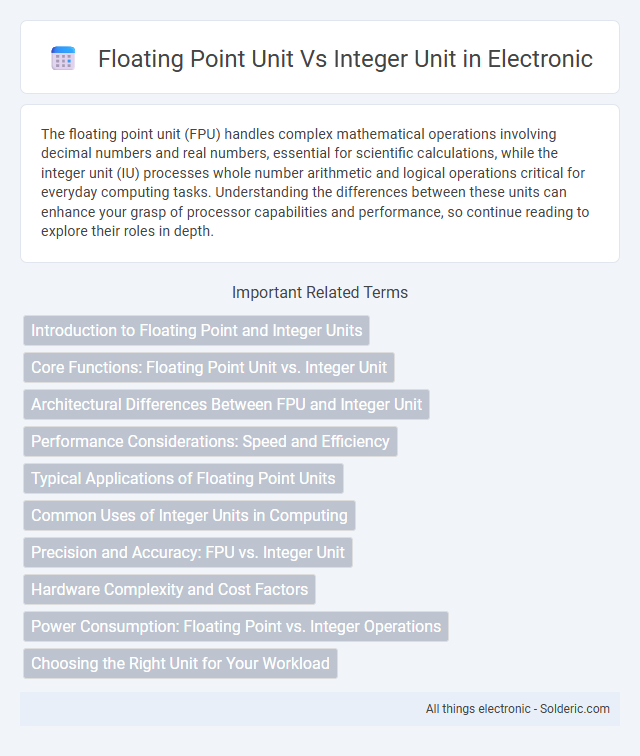 Floating Point Unit Vs Integer Unit in Electronic

The floating point unit (FPU) handles complex mathematical operations involving decimal numbers and real numbers, essential for scientific calculations, while the integer unit (IU) processes whole number arithmetic and logical operations critical for everyday computing tasks. Understanding the differences between these units can enhance your grasp of processor capabilities and performance, so continue reading to explore their roles in depth.

Important Related Terms

Introduction to Floating Point and Integer Units

Core Functions: Floating Point Unit vs. Integer Unit

Architectural Differences Between FPU and Integer Unit

Performance Considerations: Speed and Efficiency

Typical Applications of Floating Point Units

Common Uses of Integer Units in Computing

Precision and Accuracy: FPU vs. Integer Unit

Hardware Complexity and Cost Factors

Power Consumption: Floating Point vs. Integer Operations

Choosing the Right Unit for Your Workload

All things electronic - Solderic.com