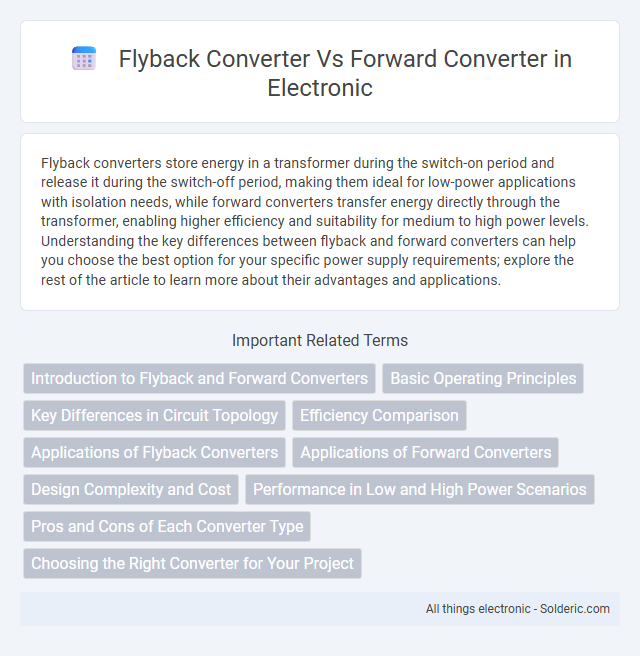 Flyback Converter Vs Forward Converter in Electronic

Flyback converters store energy in a transformer during the switch-on period and release it during the switch-off period, making them ideal for low-power applications with isolation needs, while forward converters transfer energy directly through the transformer, enabling higher efficiency and suitability for medium to high power levels. Understanding the key differences between flyback and forward converters can help you choose the best option for your specific power supply requirements; explore the rest of the article to learn more about their advantages and applications.

Important Related Terms

Introduction to Flyback and Forward Converters
Basic Operating Principles
Key Differences in Circuit Topology
Efficiency Comparison
Applications of Flyback Converters
Applications of Forward Converters
Design Complexity and Cost
Performance in Low and High Power Scenarios
Pros and Cons of Each Converter Type
Choosing the Right Converter for Your Project

All things electronic - Solderic.com