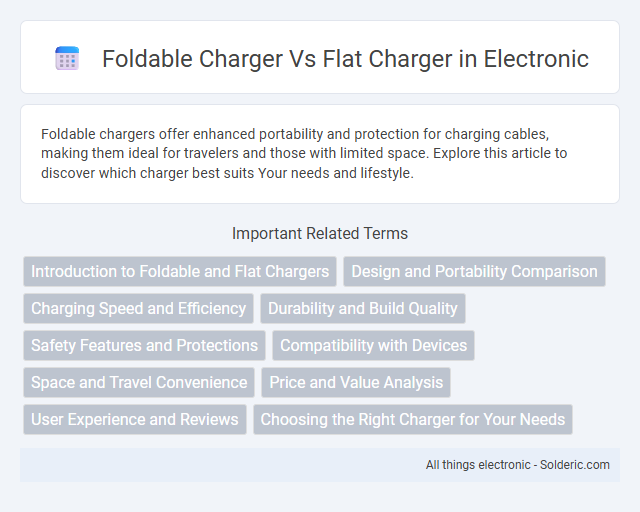 Foldable Charger Vs Flat Charger in Electronic

Foldable chargers offer enhanced portability and protection for charging cables, making them ideal for travelers and those with limited space. Explore this article to discover which charger best suits Your needs and lifestyle.

Important Related Terms

Introduction to Foldable and Flat Chargers
Design and Portability Comparison
Charging Speed and Efficiency
Durability and Build Quality
Safety Features and Protections
Compatibility with Devices
Space and Travel Convenience
Price and Value Analysis
User Experience and Reviews
Choosing the Right Charger for Your Needs

All things electronic - Solderic.com