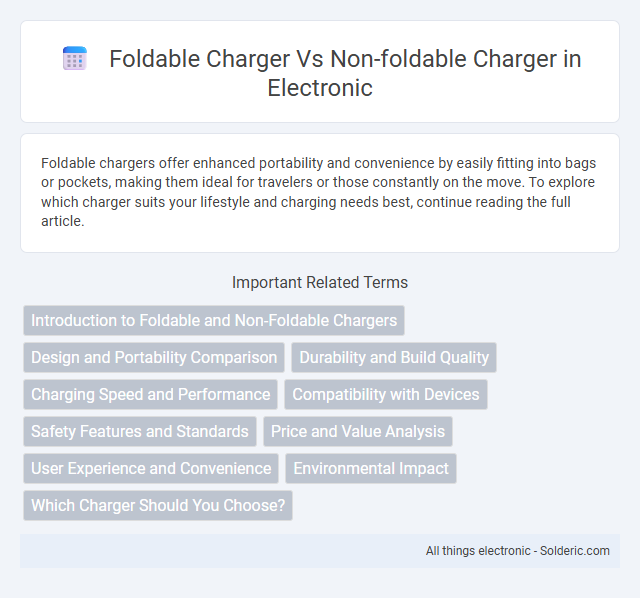 Foldable Charger Vs Non-foldable Charger in Electronic

Foldable chargers offer enhanced portability and convenience by easily fitting into bags or pockets, making them ideal for travelers or those constantly on the move. To explore which charger suits your lifestyle and charging needs best, continue reading the full article.

Important Related Terms

Introduction to Foldable and Non-Foldable Chargers

Design and Portability Comparison

Durability and Build Quality

Charging Speed and Performance

Compatibility with Devices

Safety Features and Standards

Price and Value Analysis

User Experience and Convenience

Environmental Impact

Which Charger Should You Choose?

All things electronic - Solderic.com