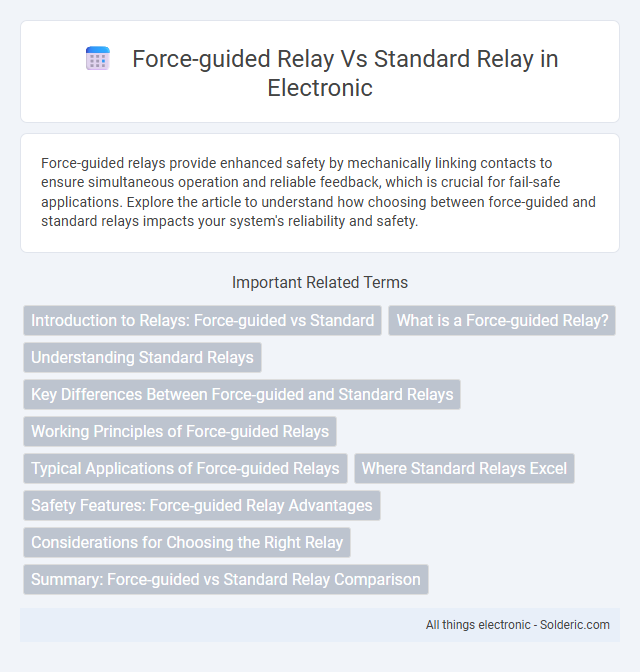 Force-guided Relay Vs Standard Relay in Electronic

Force-guided relays provide enhanced safety by mechanically linking contacts to ensure simultaneous operation and reliable feedback, which is crucial for fail-safe applications. Explore the article to understand how choosing between force-guided and standard relays impacts your system's reliability and safety.

Important Related Terms

Introduction to Relays: Force-guided vs Standard

What is a Force-guided Relay?

Understanding Standard Relays

Key Differences Between Force-guided and Standard Relays

Working Principles of Force-guided Relays

Typical Applications of Force-guided Relays

Where Standard Relays Excel

Safety Features: Force-guided Relay Advantages

Considerations for Choosing the Right Relay

Summary: Force-guided vs Standard Relay Comparison

All things electronic - Solderic.com