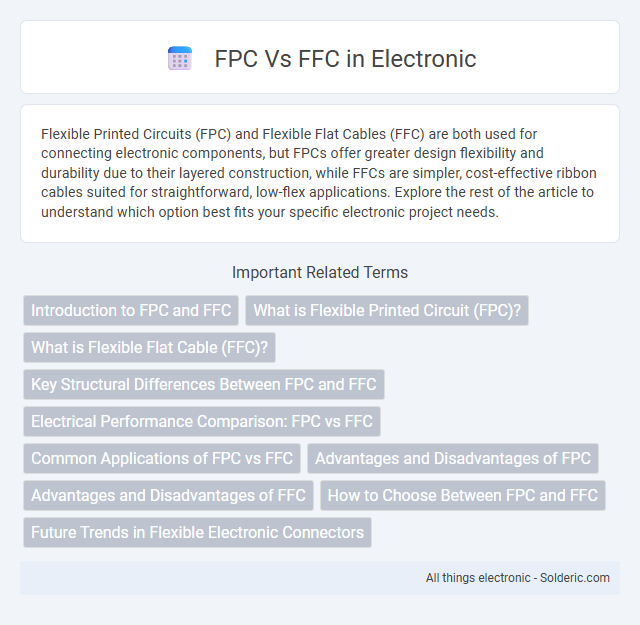 FPC Vs FFC in Electronic

Flexible Printed Circuits (FPC) and Flexible Flat Cables (FFC) are both used for connecting electronic components, but FPCs offer greater design flexibility and durability due to their layered construction, while FFCs are simpler, cost-effective ribbon cables suited for straightforward, low-flex applications. Explore the rest of the article to understand which option best fits your specific electronic project needs.

Important Related Terms

Introduction to FPC and FFC

What is Flexible Printed Circuit (FPC)?

What is Flexible Flat Cable (FFC)?

Key Structural Differences Between FPC and FFC

Electrical Performance Comparison: FPC vs FFC

Common Applications of FPC vs FFC

Advantages and Disadvantages of FPC

Advantages and Disadvantages of FFC

How to Choose Between FPC and FFC

Future Trends in Flexible Electronic Connectors

All things electronic - Solderic.com