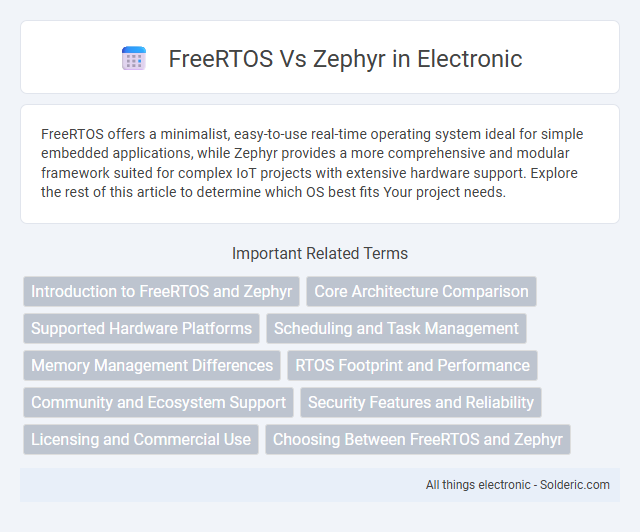 FreeRTOS Vs Zephyr in Electronic

FreeRTOS offers a minimalist, easy-to-use real-time operating system ideal for simple embedded applications, while Zephyr provides a more comprehensive and modular framework suited for complex IoT projects with extensive hardware support. Explore the rest of this article to determine which OS best fits Your project needs.

Important Related Terms

Introduction to FreeRTOS and Zephyr
Core Architecture Comparison
Supported Hardware Platforms
Scheduling and Task Management
Memory Management Differences
RTOS Footprint and Performance
Community and Ecosystem Support
Security Features and Reliability
Licensing and Commercial Use
Choosing Between FreeRTOS and Zephyr

All things electronic - Solderic.com