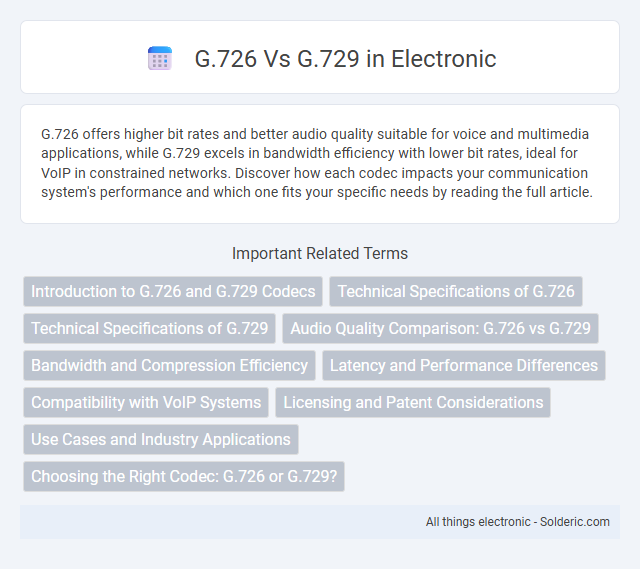 G.726 Vs G.729 in Electronic

G.726 offers higher bit rates and better audio quality suitable for voice and multimedia applications, while G.729 excels in bandwidth efficiency with lower bit rates, ideal for VoIP in constrained networks. Discover how each codec impacts your communication system's performance and which one fits your specific needs by reading the full article.

Important Related Terms

Introduction to G.726 and G.729 Codecs
Technical Specifications of G.726
Technical Specifications of G.729
Audio Quality Comparison: G.726 vs G.729
Bandwidth and Compression Efficiency
Latency and Performance Differences
Compatibility with VoIP Systems
Licensing and Patent Considerations
Use Cases and Industry Applications
Choosing the Right Codec: G.726 or G.729?

All things electronic - Solderic.com