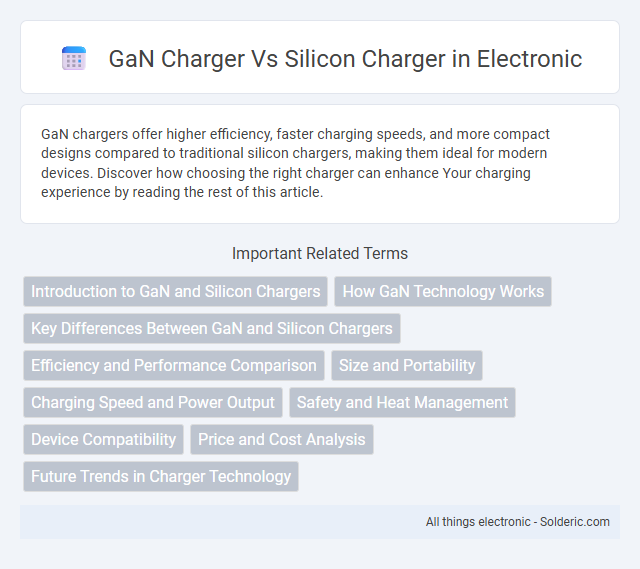 GaN Charger Vs Silicon Charger in Electronic

GaN chargers offer higher efficiency, faster charging speeds, and more compact designs compared to traditional silicon chargers, making them ideal for modern devices. Discover how choosing the right charger can enhance Your charging experience by reading the rest of this article.

Important Related Terms

Introduction to GaN and Silicon Chargers
How GaN Technology Works
Key Differences Between GaN and Silicon Chargers
Efficiency and Performance Comparison
Size and Portability
Charging Speed and Power Output
Safety and Heat Management
Device Compatibility
Price and Cost Analysis
Future Trends in Charger Technology

All things electronic - Solderic.com