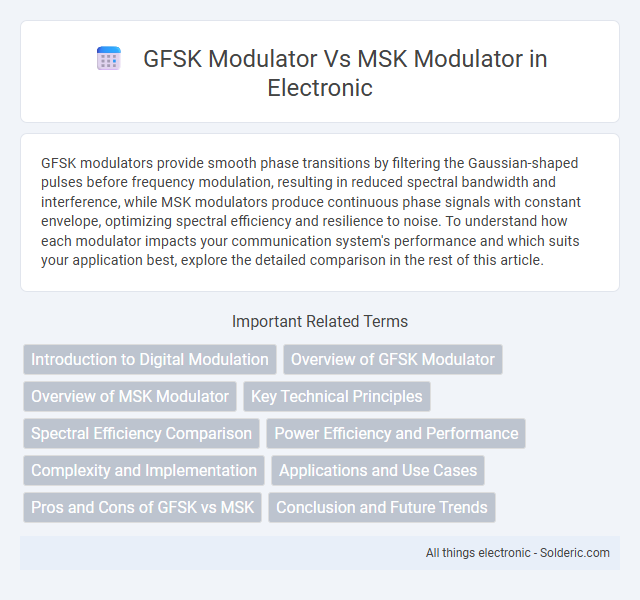 GFSK Modulator Vs MSK Modulator in Electronic

GFSK modulators provide smooth phase transitions by filtering the Gaussian-shaped pulses before frequency modulation, resulting in reduced spectral bandwidth and interference, while MSK modulators produce continuous phase signals with constant envelope, optimizing spectral efficiency and resilience to noise. To understand how each modulator impacts your communication system's performance and which suits your application best, explore the detailed comparison in the rest of this article.

Important Related Terms

Introduction to Digital Modulation

Overview of GFSK Modulator

Overview of MSK Modulator

Key Technical Principles

Spectral Efficiency Comparison

Power Efficiency and Performance

Complexity and Implementation

Applications and Use Cases

Pros and Cons of GFSK vs MSK

Conclusion and Future Trends

All things electronic - Solderic.com